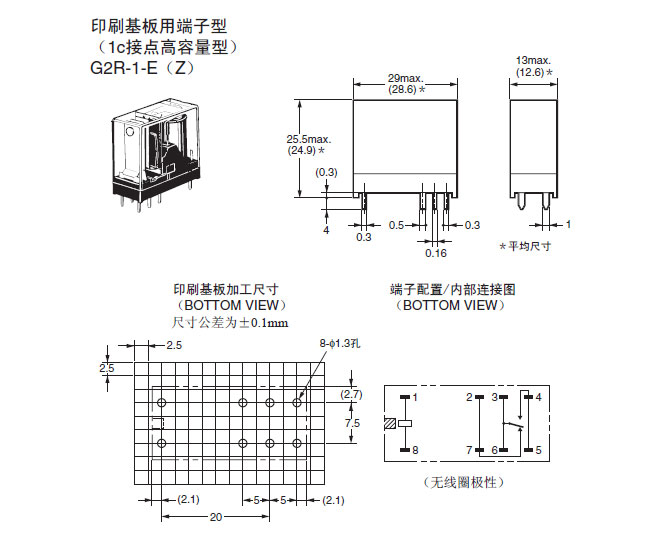 印刷基板用端子型
（1c接点高容量型）
G2R-1-E（Z）

29max.
(28.6)＊

13max.
(12.6)＊

25.5max.
(24.9)＊

(0.3)

4

0.3

0.5

0.3

0.16

1

＊平均尺寸

印刷基板加工尺寸
（BOTTOM VIEW）
尺寸公差为±0.1mm

2.5

2.5

8-ϕ1.3孔

(2.7)

7.5

(2.1)

5

5

(2.1)

20

端子配置/内部连接图
（BOTTOM VIEW）

1

2

3

4

8

7

6

5

（无线圈极性）